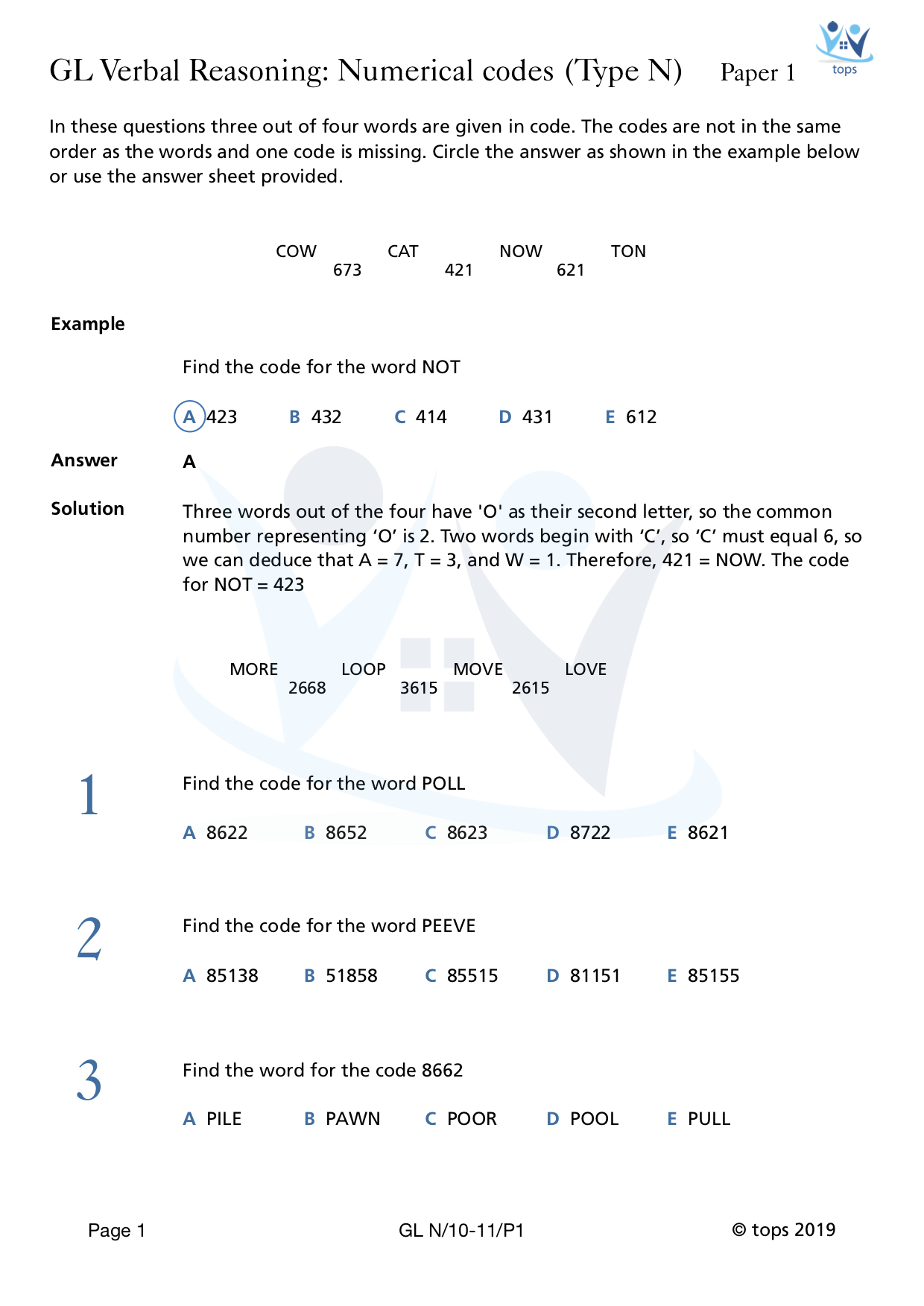 GL Verbal Reasoning: Numerical codes (Type N) Paper 1

tops

In these questions three out of four words are given in code. The codes are not in the same order as the words and one code is missing. Circle the answer as shown in the example below or use the answer sheet provided.

COW CAT NOW TON
673 421 621

Example

Find the code for the word NOT

A 423 B 432 C 414 D 431 E 612

Answer A

Solution Three words out of the four have 'O' as their second letter, so the common number representing ‘O’ is 2. Two words begin with ‘C’, so ‘C’ must equal 6, so we can deduce that A = 7, T = 3, and W = 1. Therefore, 421 = NOW. The code for NOT = 423

MORE LOOP MOVE LOVE
2668 3615 2615

1 Find the code for the word POLL

A 8622 B 8652 C 8623 D 8722 E 8621

2 Find the code for the word PEEVE

A 85138 B 51858 C 85515 D 81151 E 85155

3 Find the word for the code 8662

A PILE B PAWN C POOR D POOL E PULL

Page 1 GL N/10-11/P1 © tops 2019